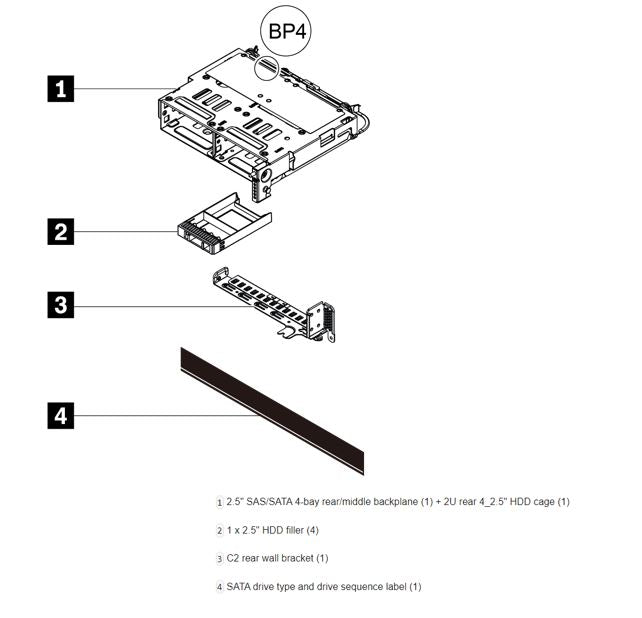 BP4

1

2

3

4

1 2.5" SAS/SATA 4-bay rear/middle backplane (1) + 2U rear 4_2.5" HDD cage (1)

2 1 x 2.5" HDD filler (4)

3 C2 rear wall bracket (1)

4 SATA drive type and drive sequence label (1)